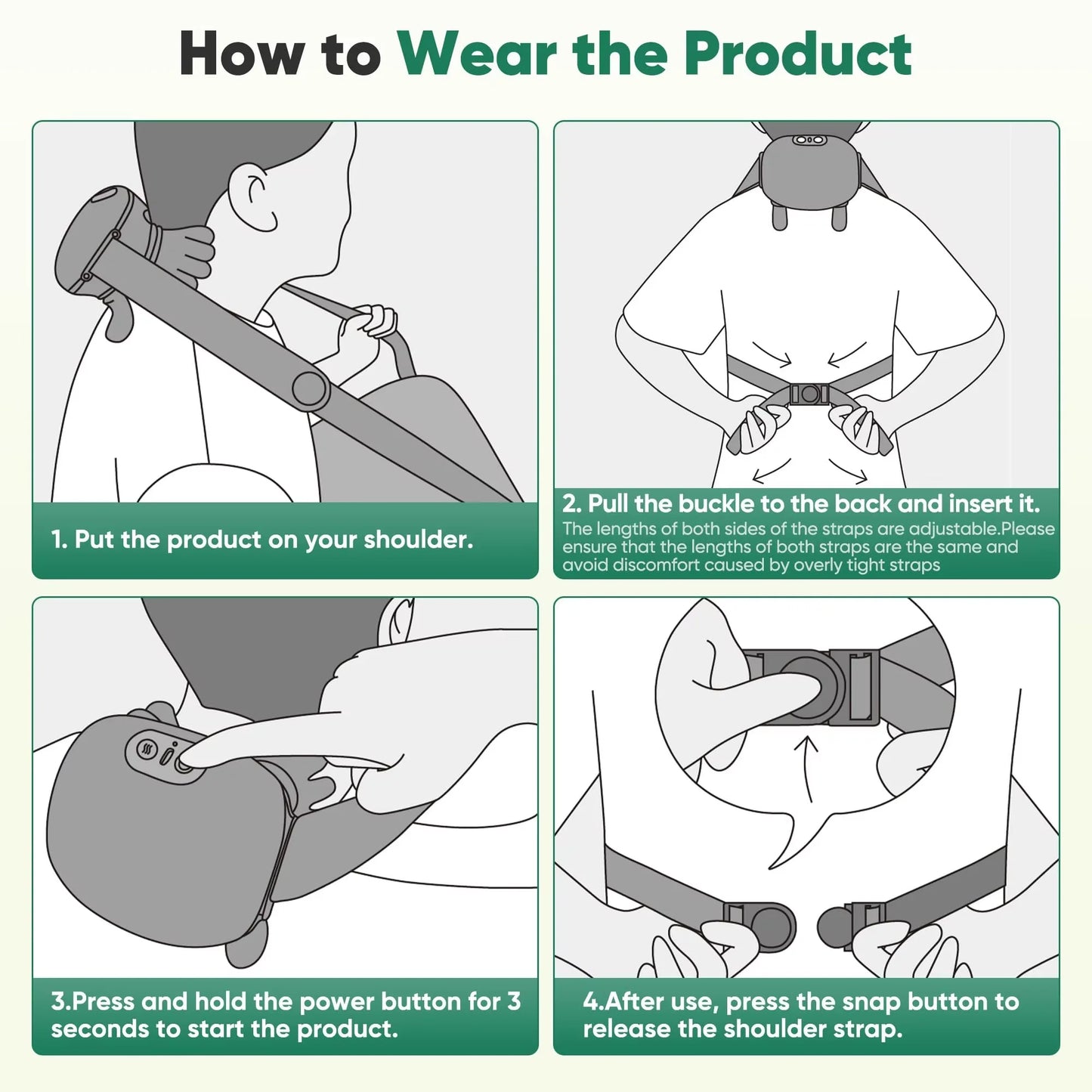 How to Wear the Product

1. Put the product on your shoulder.

2. Pull the buckle to the back and insert it.
The lengths of both sides of the straps are adjustable.Please ensure that the lengths of both straps are the same and avoid discomfort caused by overly tight straps

3.Press and hold the power button for 3 seconds to start the product.

4.After use, press the snap button to release the shoulder strap.