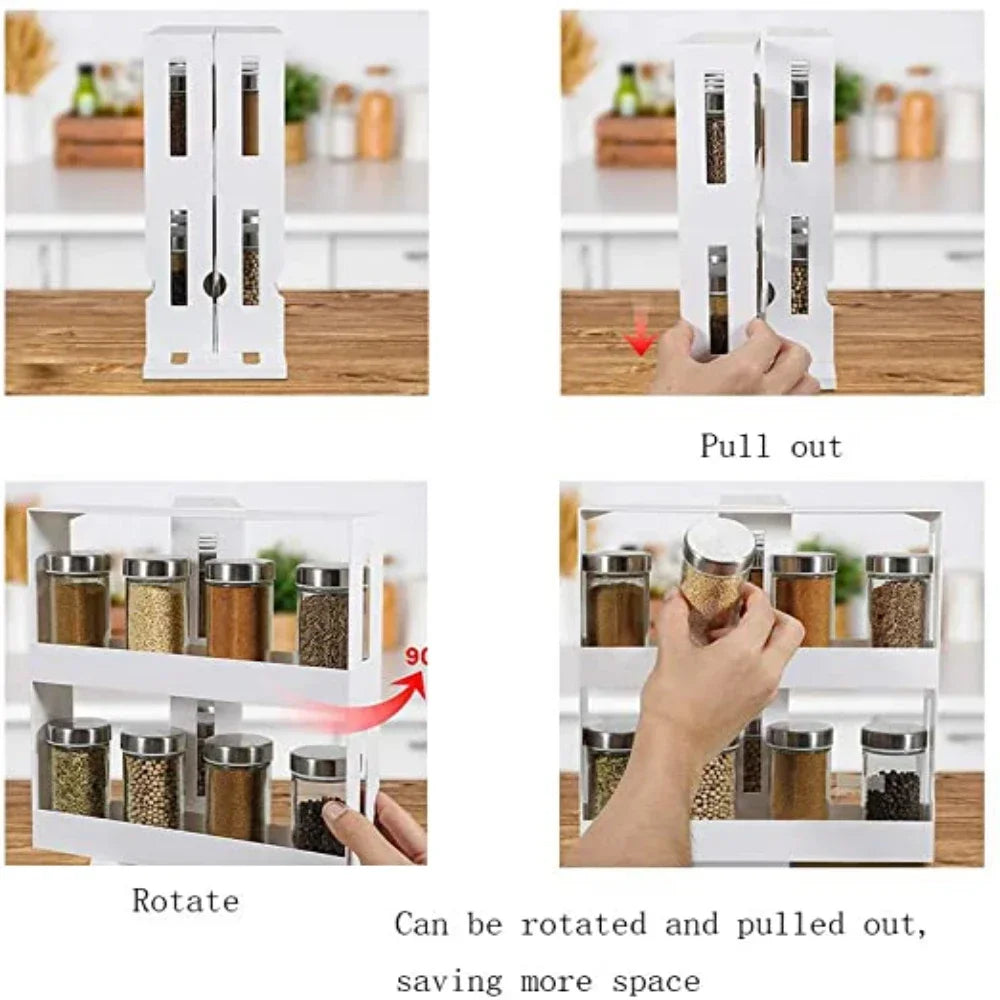 Pull out

90

Rotate

Can be rotated and pulled out, saving more space